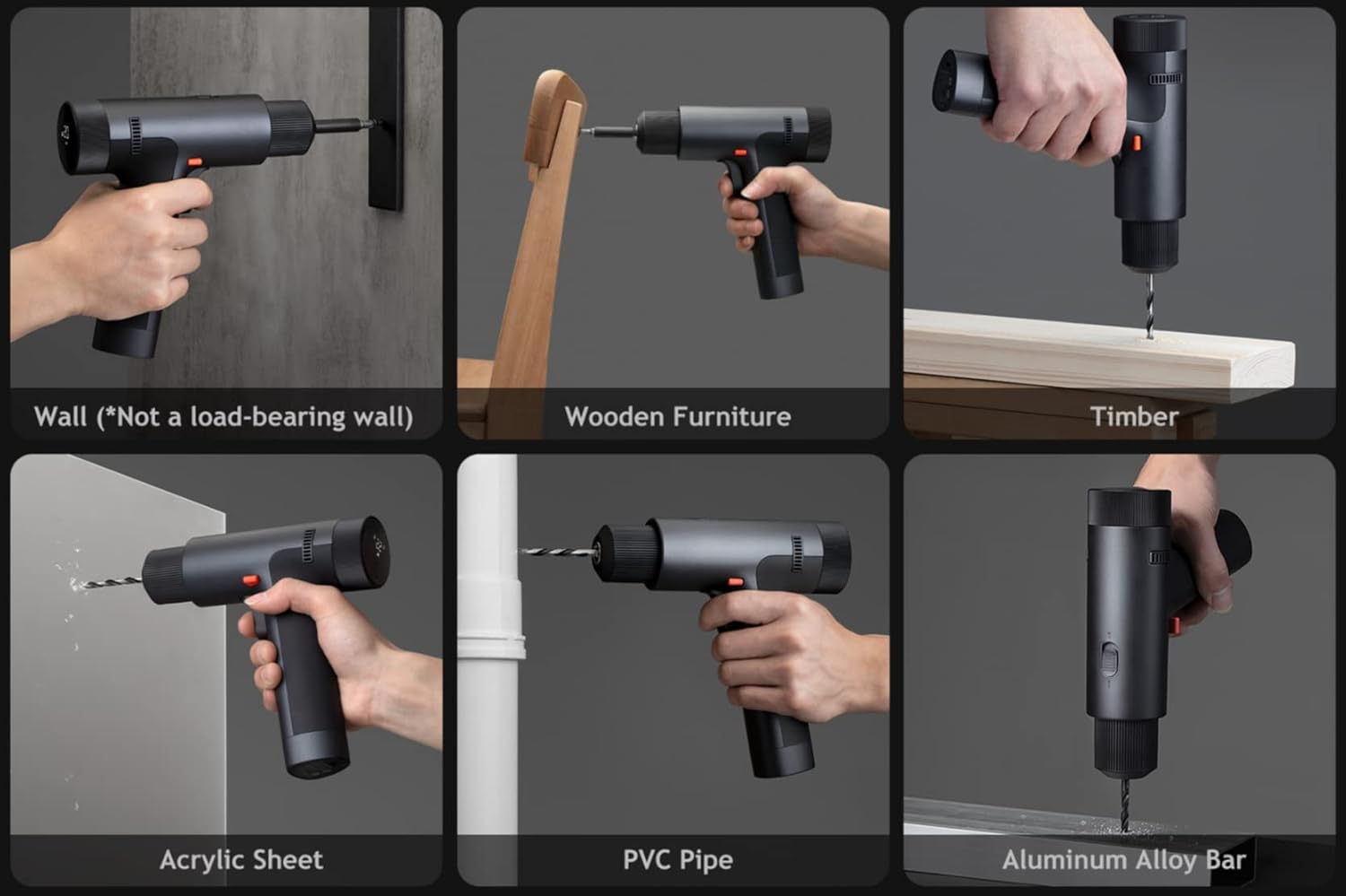 Wall (*Not a load-bearing wall)

Wooden Furniture

Timber

Acrylic Sheet

PVC Pipe

Aluminum Alloy Bar